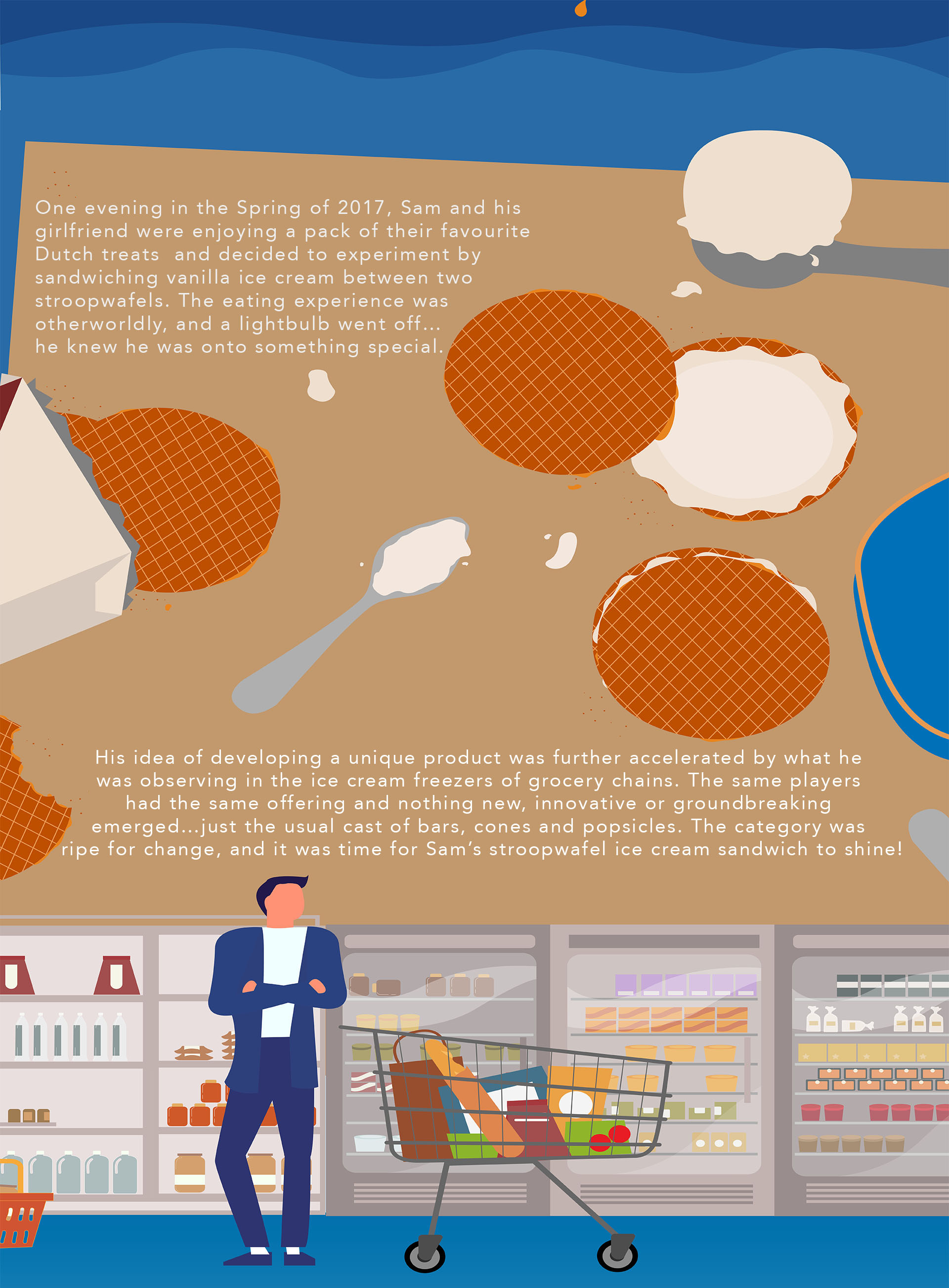 One evening in the Spring of 2017, Sam and his girlfriend were enjoying a pack of their favourite Dutch treats  and decided to experiment by sandwiching vanilla ice cream between two stroopwafels. The eating experience was otherworldly, and a lightbulb went off... he knew he was onto something special.

His idea of developing a unique product was further accelerated by what he was observing in the ice cream freezers of grocery chains. The same players had the same offering and nothing new, innovative or groundbreaking emerged...just the usual cast of bars, cones and popsicles. The category was ripe for change, and it was time for Sam's stroopwafel ice cream sandwich to shine!